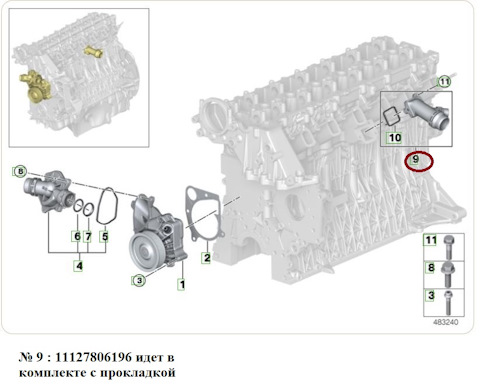 11
10
9
8
6
7
5
4
3
1
2
11
8
3
483240

№ 9 : 11127806196 идет в комплекте с прокладкой