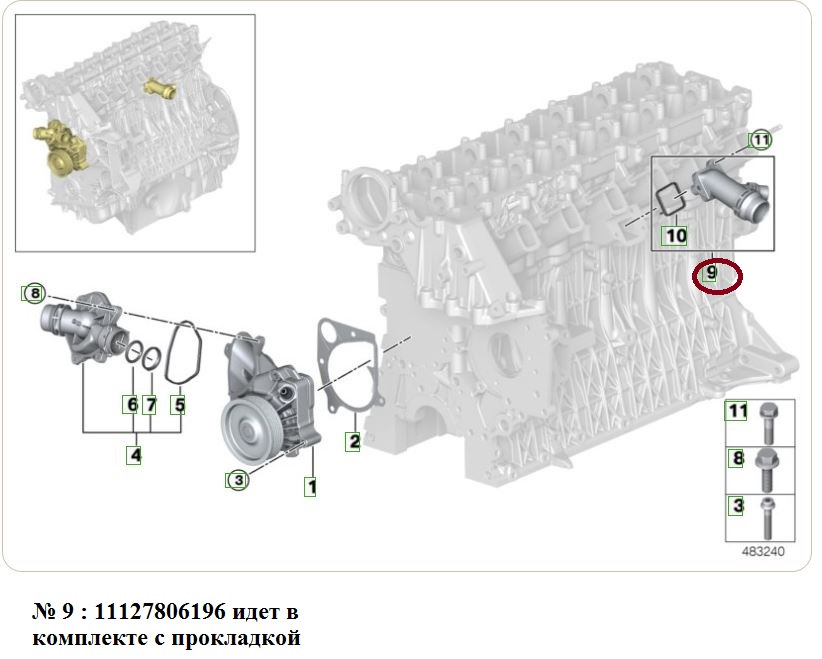 11
10
9
8
6
7
5
4
3
1
2
11
8
3
483240

№ 9 : 11127806196 идет в комплекте с прокладкой