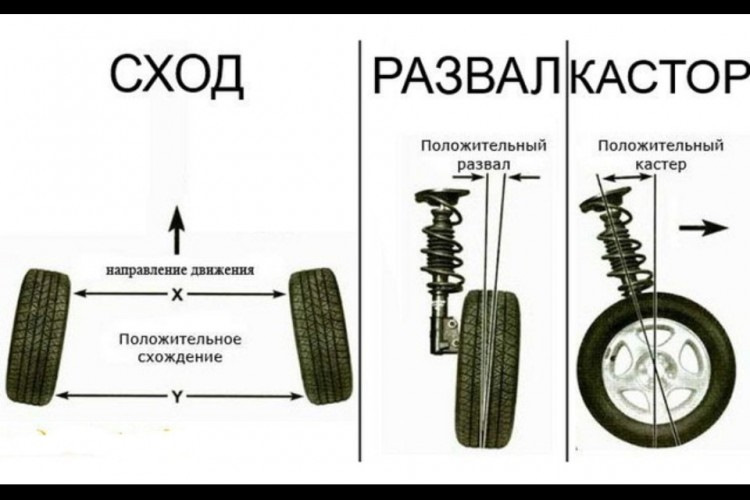 СХОД

направление движения

X

Положительное схождение

Y

РАЗВАЛ

Положительный развал

КАСТОР

Положительный кастер