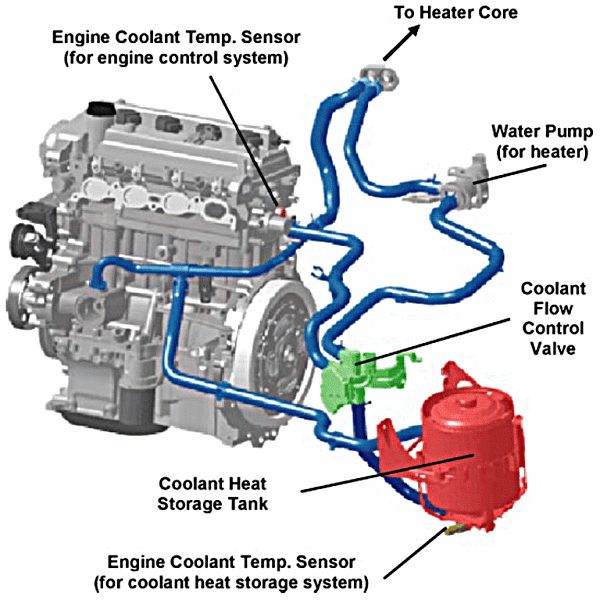 To Heater Core

Engine Coolant Temp. Sensor
(for engine control system)

Water Pump
(for heater)

Coolant
Flow
Control
Valve

Coolant Heat
Storage Tank

Engine Coolant Temp. Sensor
(for coolant heat storage system)