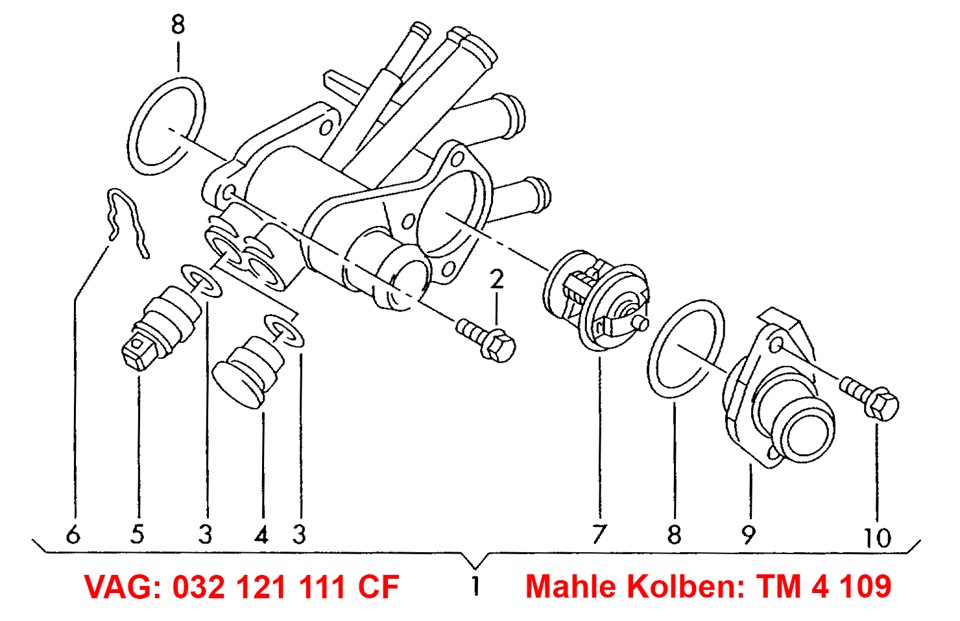 8

2

6 5 3 4 3 7 8 9 10

VAG: 032 121 111 CF 1 Mahle Kolben: TM 4 109