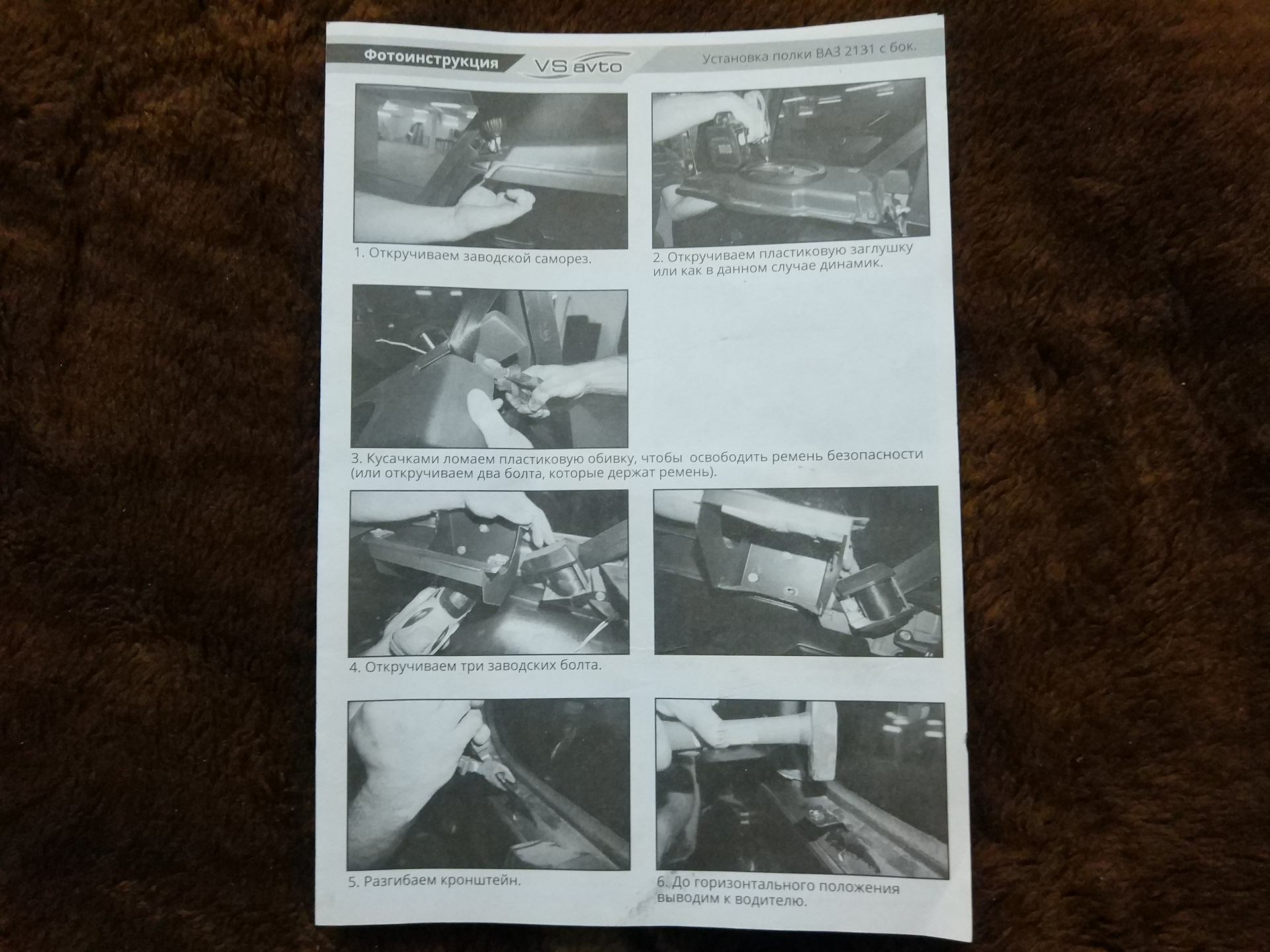 Фотоинструкция VS avto Установка полки ВАЗ 2131 с бок.

1. Откручиваем заводской саморез.

2. Откручиваем пластиковую заглушку или как в данном случае динамик.

3. Кусачками ломаем пластиковую обивку, чтобы освободить ремень безопасности (или откручиваем два болта, которые держат ремень).

4. Откручиваем три заводских болта.

5. Разгибаем кронштейн.

6. До горизонтального положения выводим к водителю.