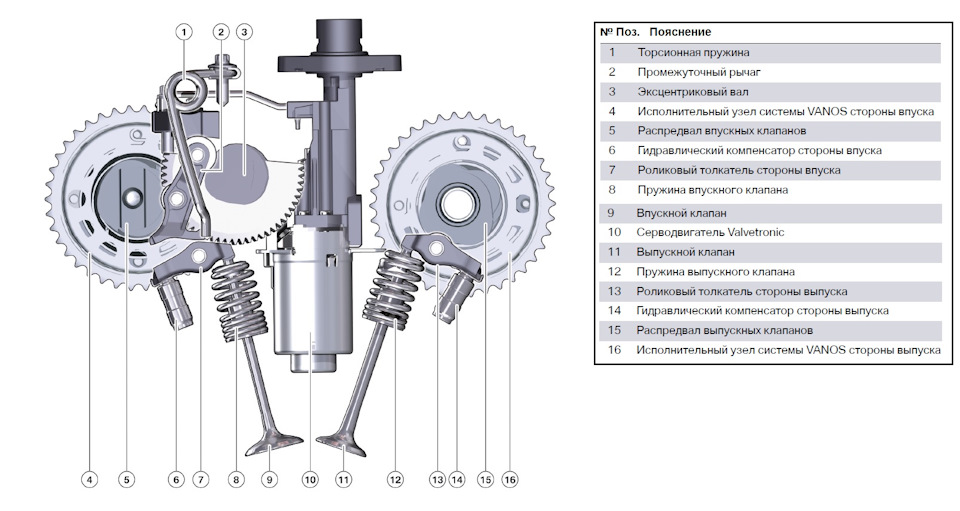 1 2 3

4 5 6 7 8 9 10 11 12 13 14 15 16

| № Поз. | Пояснение |
|---|---|
| 1 | Торсионная пружина |
| 2 | Промежуточный рычаг |
| 3 | Эксцентриковый вал |
| 4 | Исполнительный узел системы VANOS стороны впуска |
| 5 | Распредвал впускных клапанов |
| 6 | Гидравлический компенсатор стороны впуска |
| 7 | Роликовый толкатель стороны впуска |
| 8 | Пружина впускного клапана |
| 9 | Впускной клапан |
| 10 | Серводвигатель Valvetronic |
| 11 | Выпускной клапан |
| 12 | Пружина выпускного клапана |
| 13 | Роликовый толкатель стороны выпуска |
| 14 | Гидравлический компенсатор стороны выпуска |
| 15 | Распредвал выпускных клапанов |
| 16 | Исполнительный узел системы VANOS стороны выпуска |