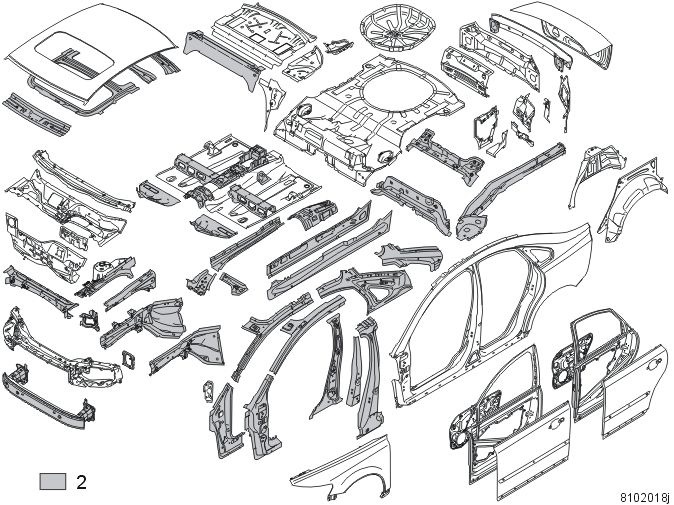 2

8102018j