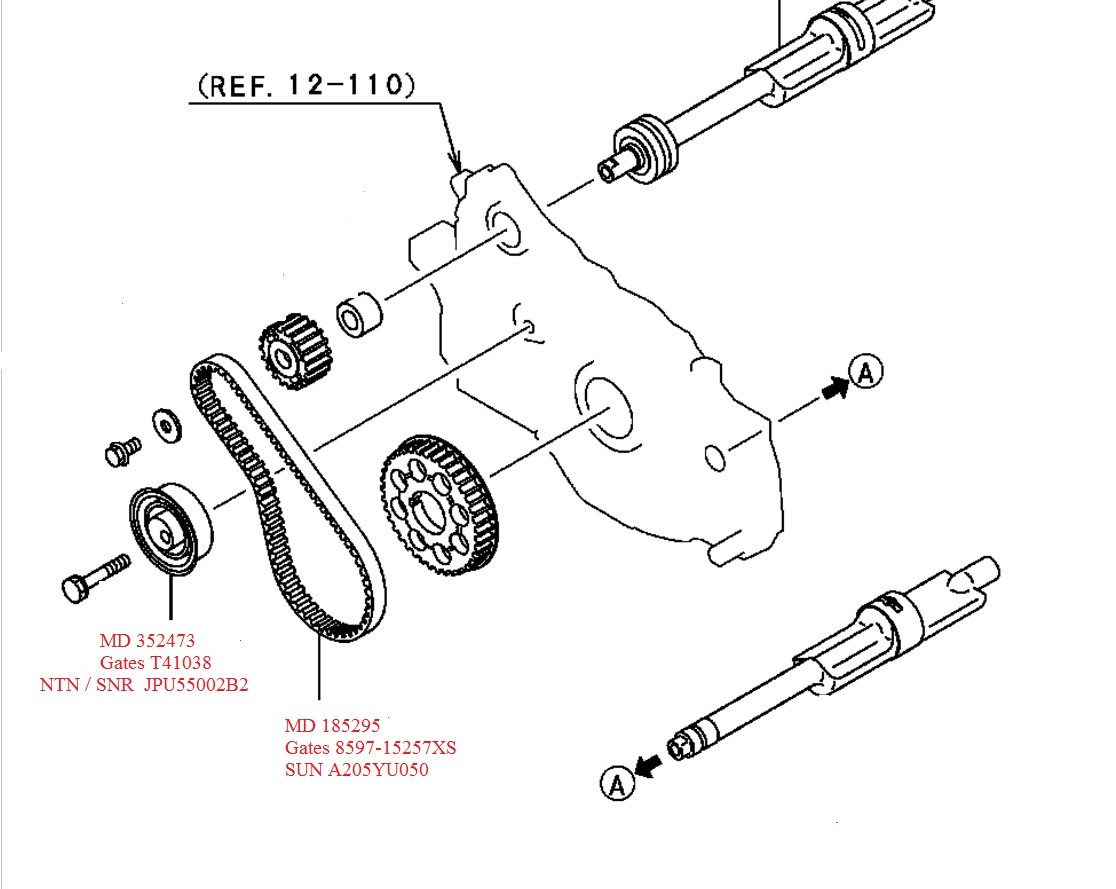 (REF. 12-110)

A

MD 352473
Gates T41038
NTN / SNR JPU55002B2

MD 185295
Gates 8597-15257XS
SUN A205YU050

A