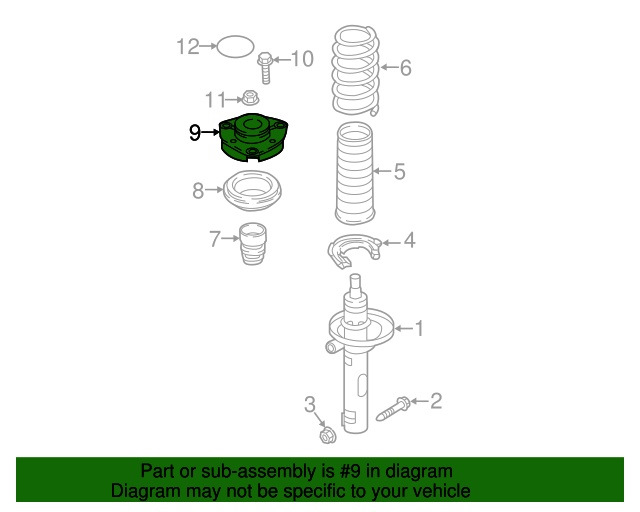 12
10
6
11
9
5
8
7
4
1
3
2

Part or sub-assembly is #9 in diagram
Diagram may not be specific to your vehicle