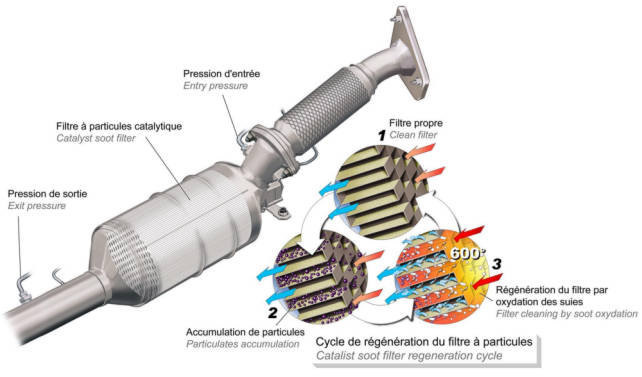 Pression d'entrée
Entry pressure

Filtre à particules catalytique
Catalyst soot filter

Pression de sortie
Exit pressure

Filtre propre
Clean filter

1

600°

3

Régénération du filtre par oxydation des suies
Filter cleaning by soot oxydation

2

Accumulation de particules
Particulates accumulation

Cycle de régénération du filtre à particules
Catalist soot filter regeneration cycle