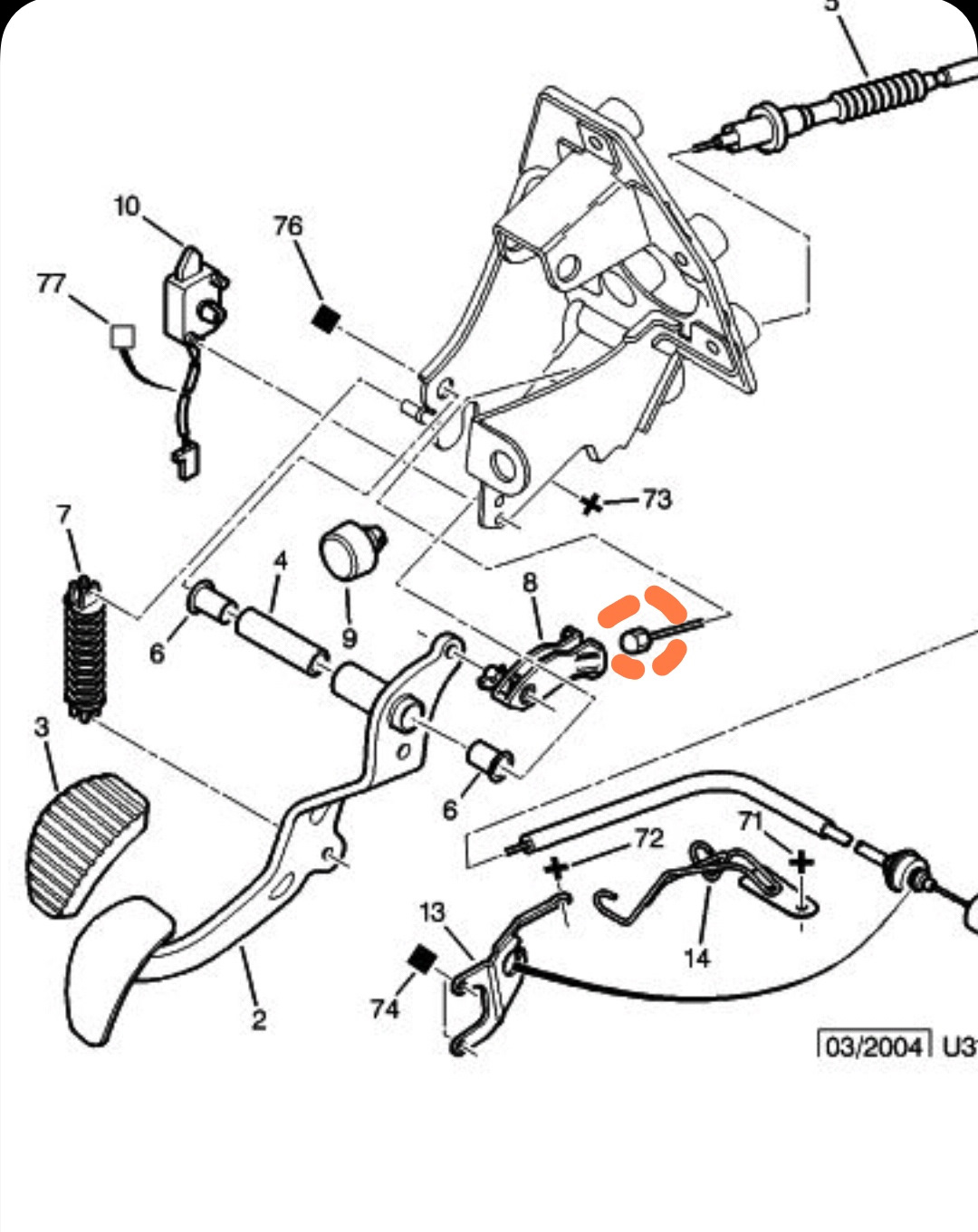 5
10
76
77
73
7
4
8
9
6
3
6
72
71
13
14
74
2
03/2004 U3