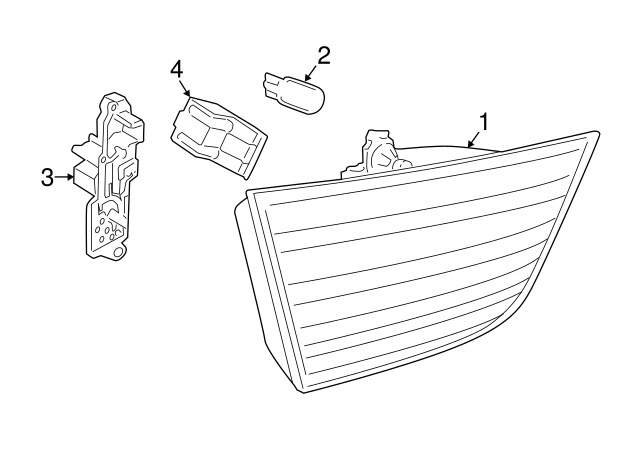 4
2
1
3