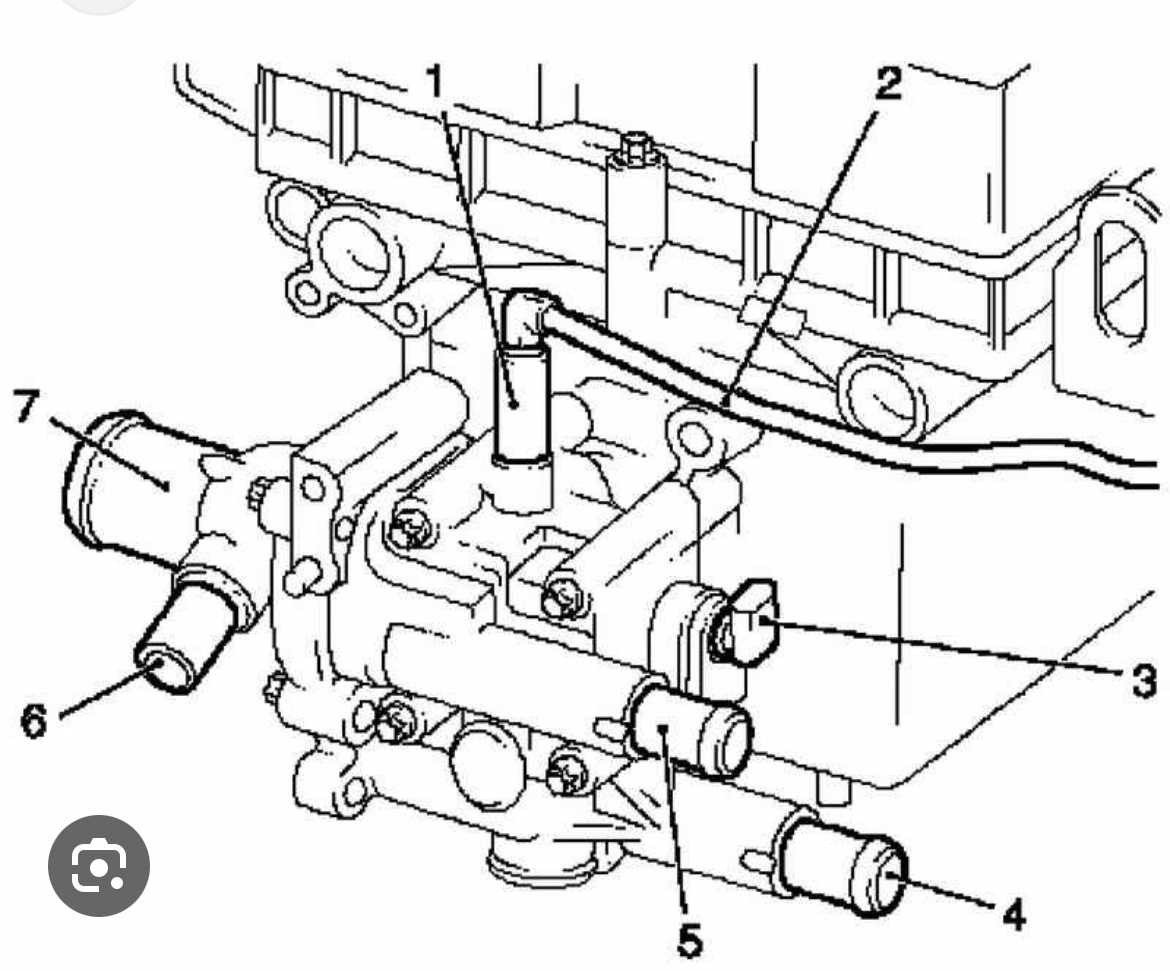 1
2
7
3
6
5
4