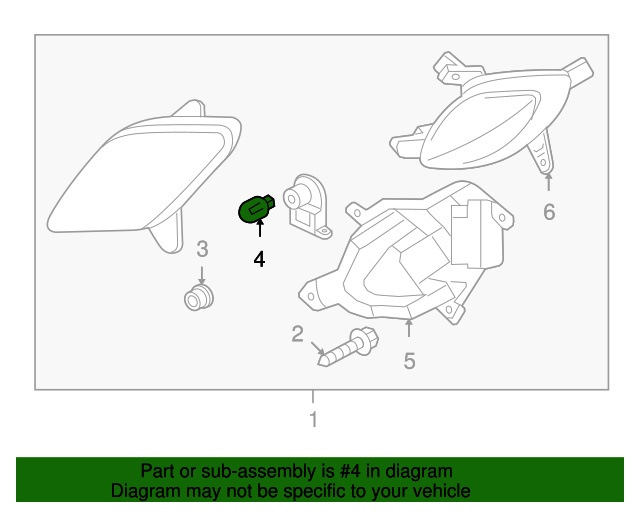 6
3
4
2
5
1

Part or sub-assembly is #4 in diagram
Diagram may not be specific to your vehicle