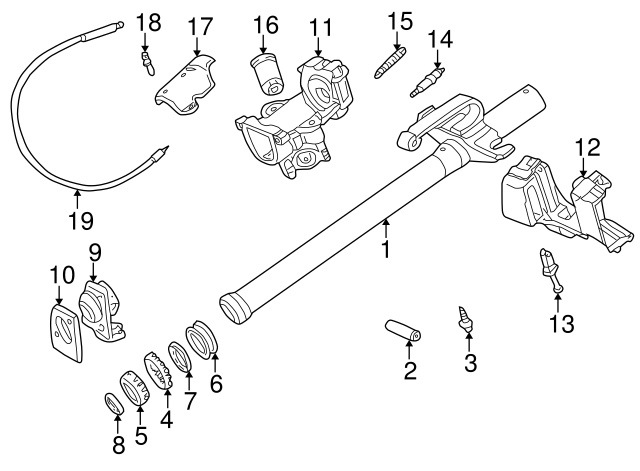 18
17
16
11
15
14
12
19
1
9
10
13
2
3
6
7
4
5
8