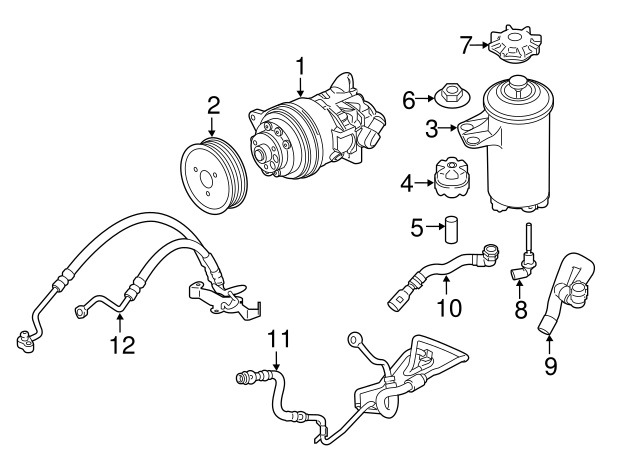 1
2
7
6
3
4
5
10
8
9
12
11