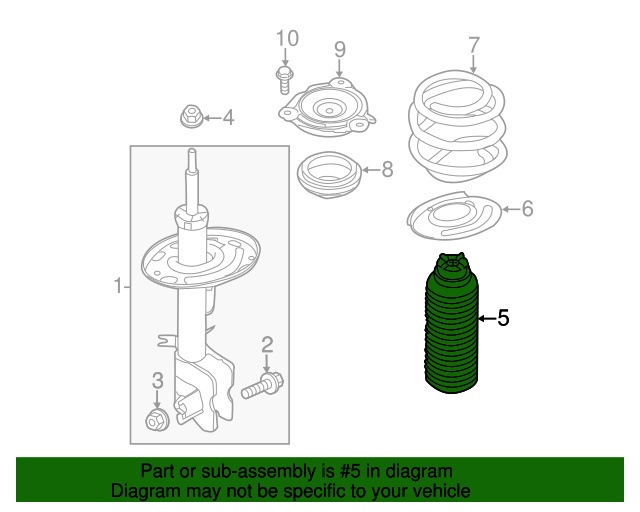 10
9
7
4
8
6
1
5
2
3

Part or sub-assembly is #5 in diagram
Diagram may not be specific to your vehicle