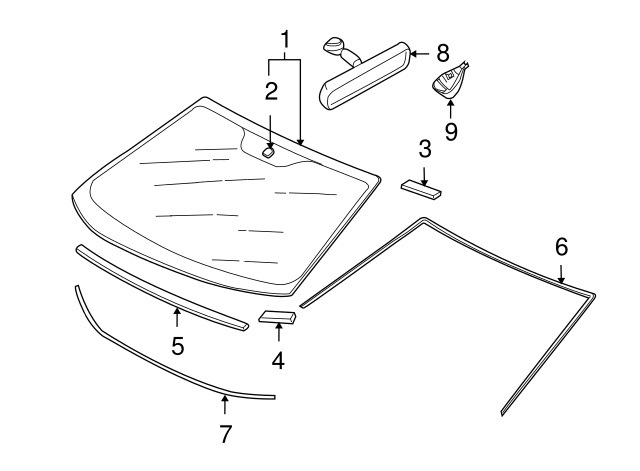 1
2
8
9
3
6
5
4
7