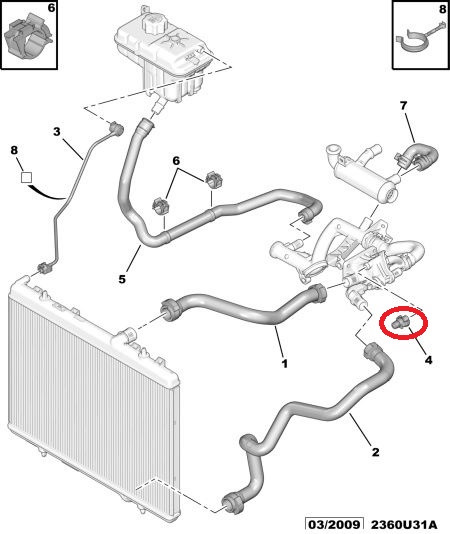 6

8

7

3

8

6

5

1

4

2

03/2009 2360U31A