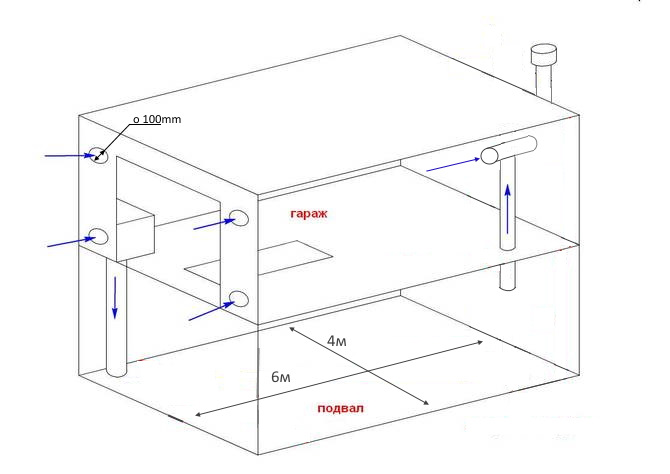 o 100mm

гараж

4м

6м

подвал