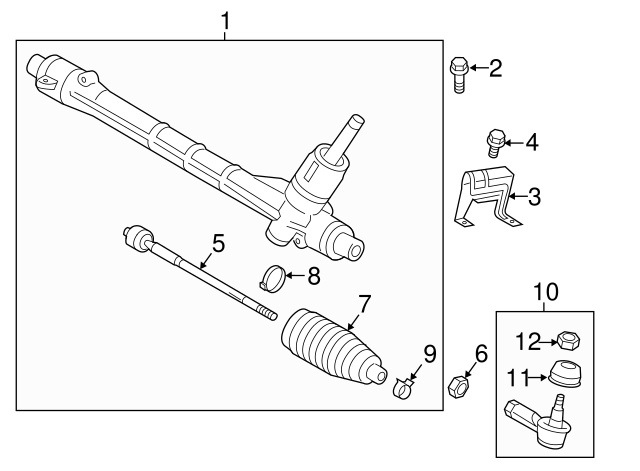 1
2
4
3
5
8
7
9
6
10
12
11