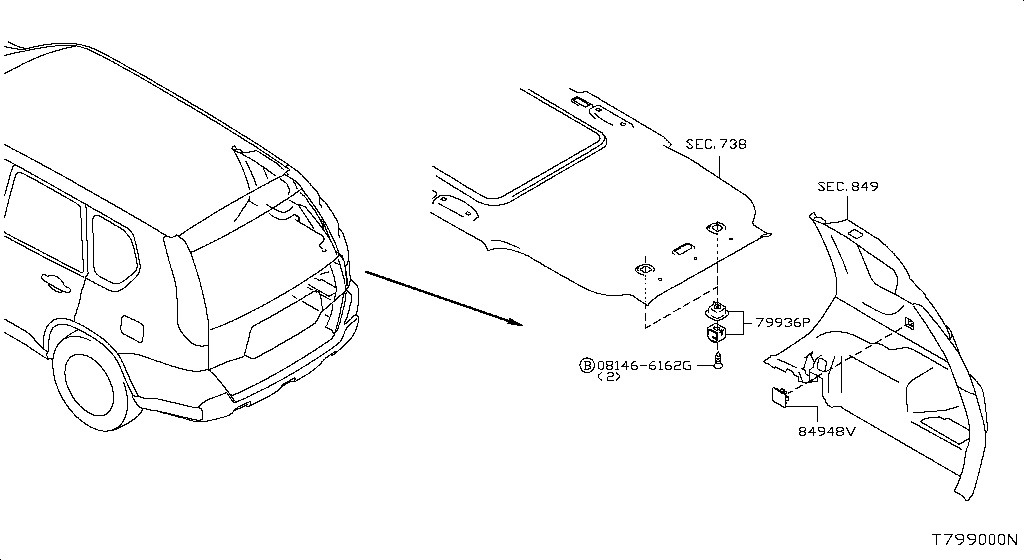 SEC.738

SEC.849

79936P

Ⓑ08146-6162G
(2)

84948V

T799000N