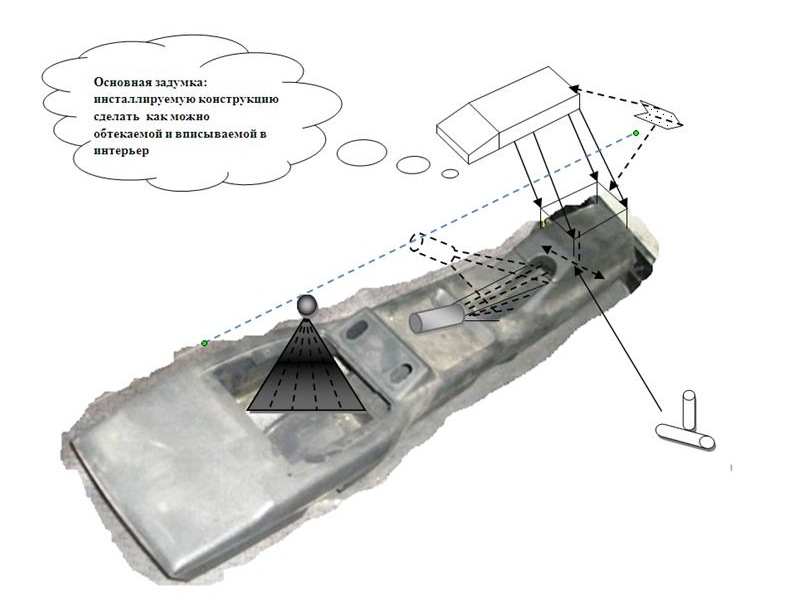 Основная задумка: инсталлируемую конструкцию сделать как можно обтекаемой и вписываемой в интерьер