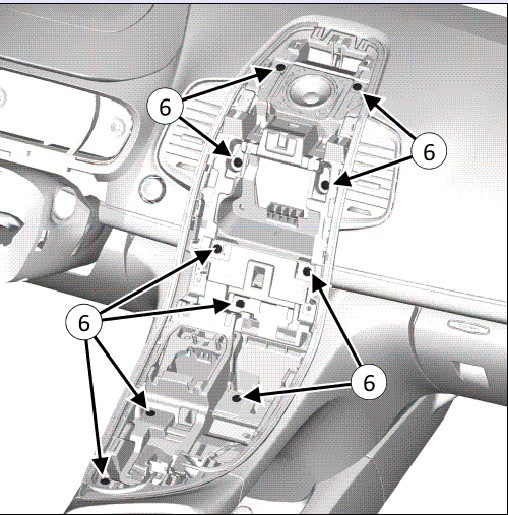 6
6
6
6