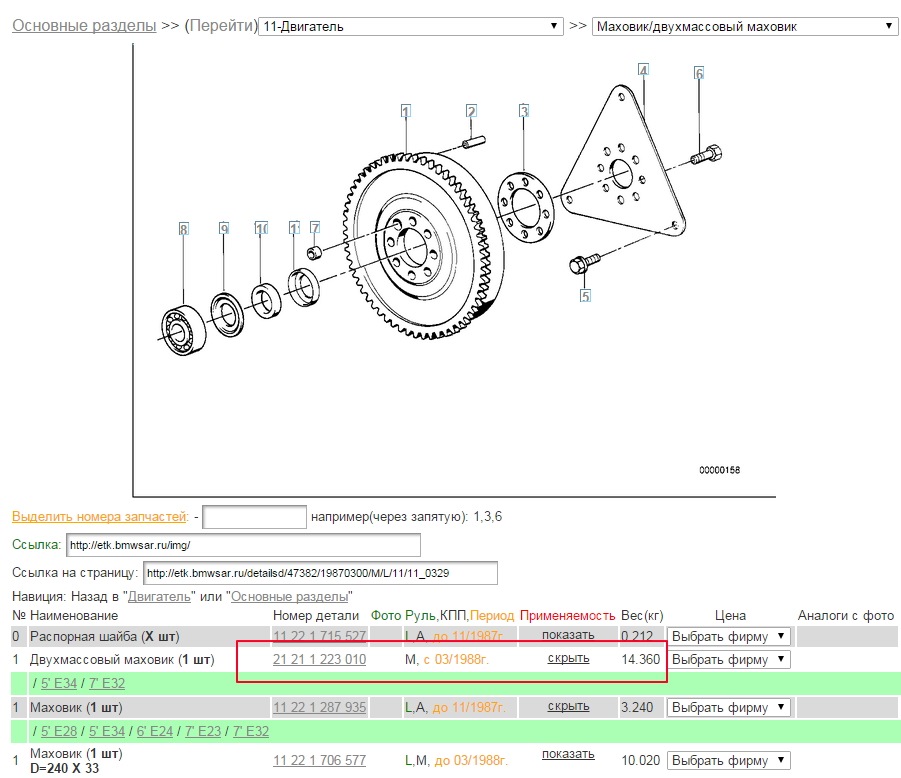 Основные разделы >> (Перейти) 11-Двигатель >> Маховик/двухмассовый маховик

1 2 3 4 6 8 9 10 11 7 5

00000158

Выделить номера запчастей: - например(через запятую): 1,3,6

Ссылка: http://etk.bmwsar.ru/img/

Ссылка на страницу: http://etk.bmwsar.ru/detailsd/47382/19870300/M/L/11/11_0329

Навиция: Назад в "Двигатель" или "Основные разделы"

| № | Наименование | Номер детали | Фото | Руль,КПП,Период | Применяемость | Вес(кг) | Цена | Аналоги с фото |
|---|---|---|---|---|---|---|---|---|
| 0 | Распорная шайба (X шт) | 11 22 1 715 527 | | L,A, до 11/1987г. | показать | 0.212 | Выбрать фирму | |
| 1 | Двухмассовый маховик (1 шт) | 21 21 1 223 010 | | M, с 03/1988г. | скрыть | 14.360 | Выбрать фирму | |
| | / 5' E34 / 7' E32 | | | | | | | |
| 1 | Маховик (1 шт) | 11 22 1 287 935 | | L,A, до 11/1987г. | скрыть | 3.240 | Выбрать фирму | |
| | / 5' E28 / 5' E34 / 6' E24 / 7' E23 / 7' E32 | | | | | | | |
| 1 | Маховик (1 шт) D=240 X 33 | 11 22 1 706 577 | | L,M, до 03/1988г. | показать | 10.020 | Выбрать фирму | |