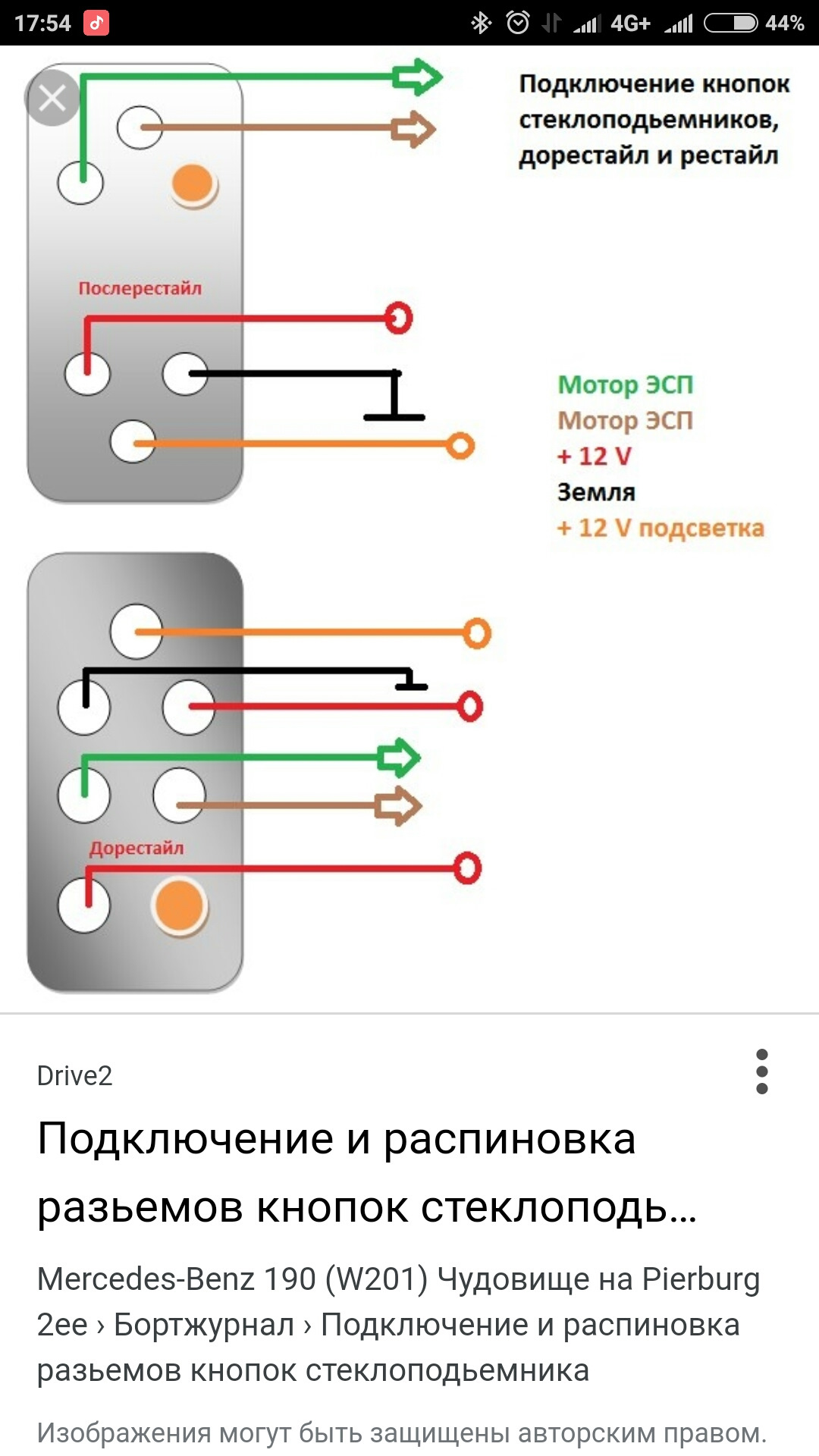 17:54 4G+ 44%

Подключение кнопок стеклоподьемников, дорестайл и рестайл

Послерестайл

Мотор ЭСП
Мотор ЭСП
+ 12 V
Земля
+ 12 V подсветка

Дорестайл

Drive2

Подключение и распиновка разьемов кнопок стеклоподь...

Mercedes-Benz 190 (W201) Чудовище на Pierburg 2ee › Бортжурнал › Подключение и распиновка разьемов кнопок стеклоподьемника

Изображения могут быть защищены авторским правом.