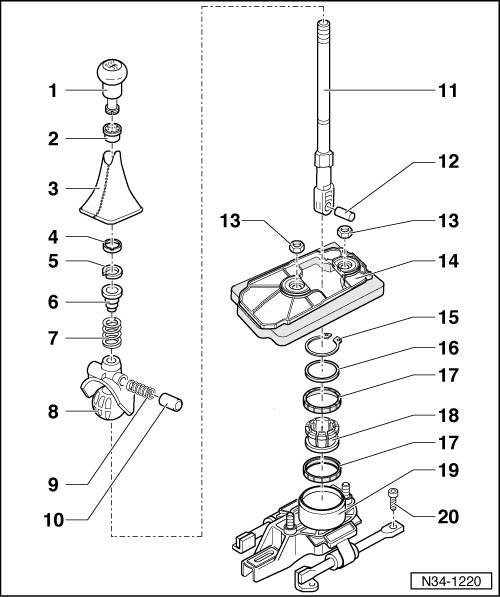 1
2
3
4
5
6
7
8
9
10
11
12
13
13
14
15
16
17
18
17
19
20
N34-1220