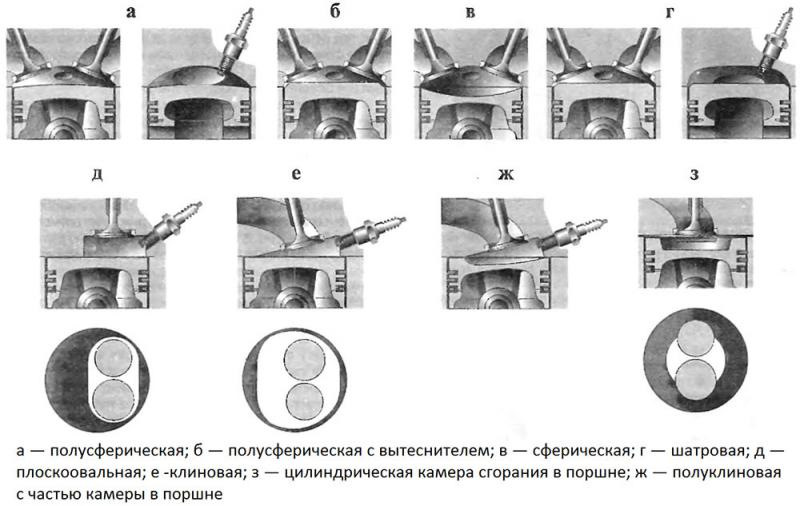 а

б

в

г

д

е

ж

з

а — полусферическая; б — полусферическая с вытеснителем; в — сферическая; г — шатровая; д — плоскоовальная; е -клиновая; з — цилиндрическая камера сгорания в поршне; ж — полуклиновая с частью камеры в поршне