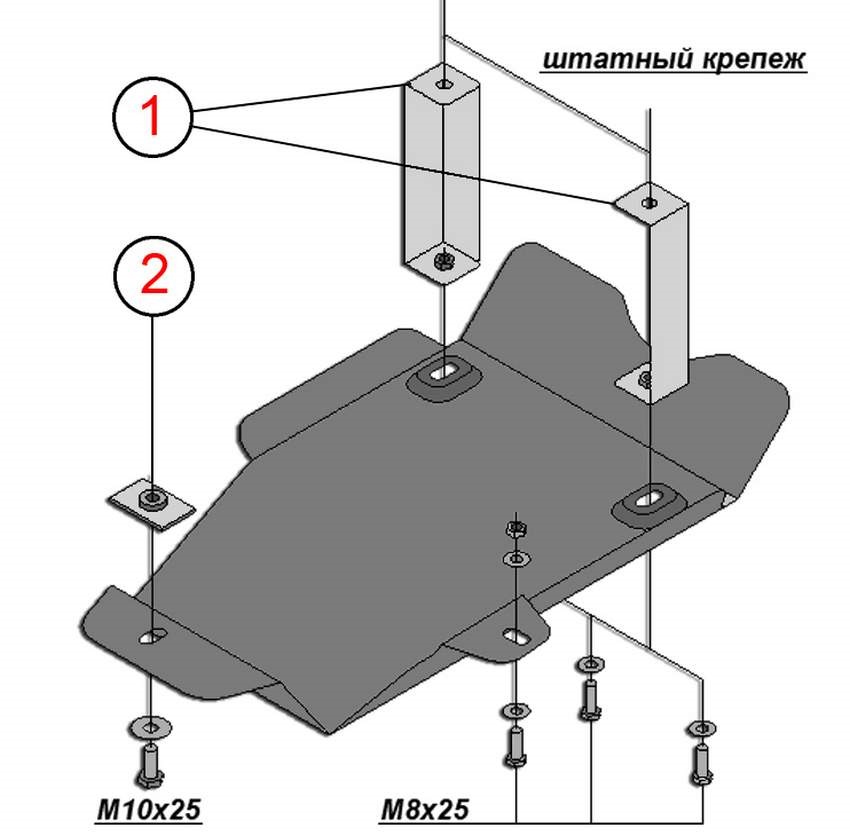 штатный крепеж

1

2

M10x25

M8x25