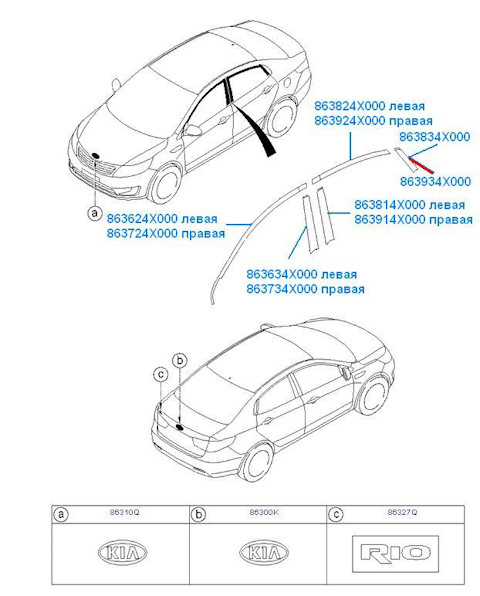 863824X000 левая
863924X000 правая

863834X000

863934X000

a

863624X000 левая
863724X000 правая

863814X000 левая
863914X000 правая

863634X000 левая
863734X000 правая

c

b

| a 86310Q | b 86300K | c 86327Q |
|---|---|---|
| KIA | KIA | RIO |