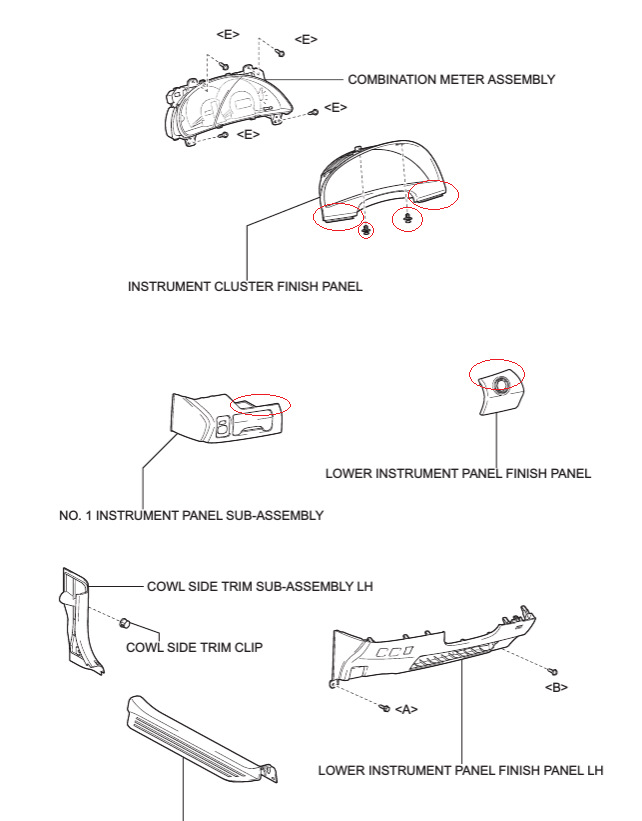 <E>
<E>
COMBINATION METER ASSEMBLY
<E>
<E>
INSTRUMENT CLUSTER FINISH PANEL
LOWER INSTRUMENT PANEL FINISH PANEL
NO. 1 INSTRUMENT PANEL SUB-ASSEMBLY
COWL SIDE TRIM SUB-ASSEMBLY LH
COWL SIDE TRIM CLIP
<B>
<A>
LOWER INSTRUMENT PANEL FINISH PANEL LH