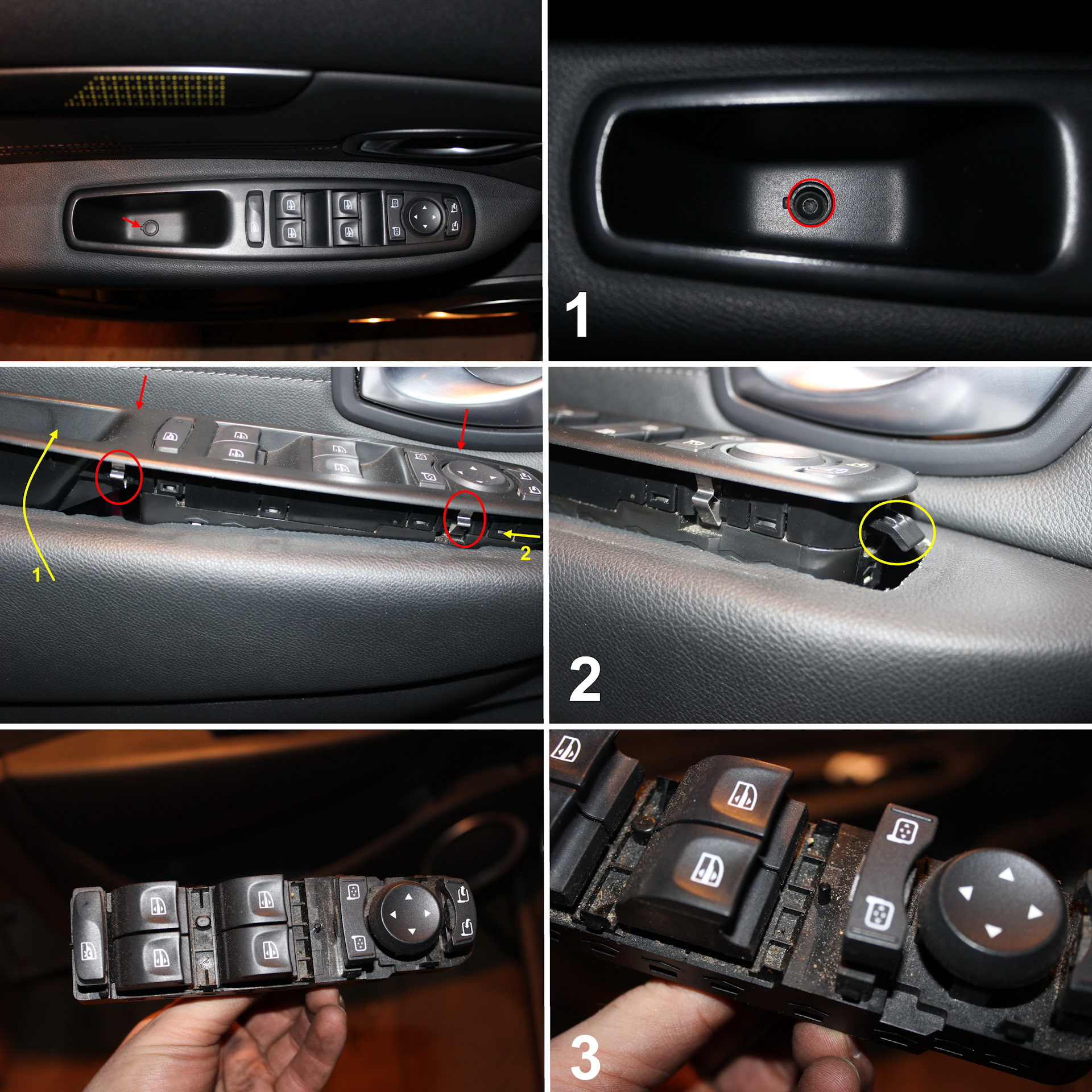 1

1

2

2

3