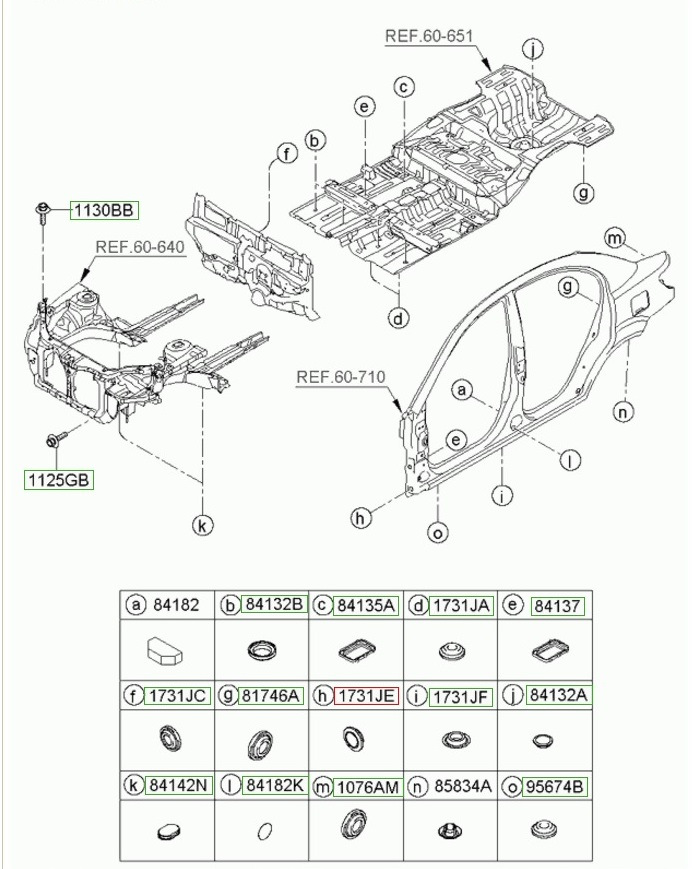 REF.60-651

j

c

e

b

f

g

1130BB

REF.60-640

m

g

d

REF.60-710

a

n

e

l

1125GB

i

h

o

k

| a 84182 | b 84132B | c 84135A | d 1731JA | e 84137 |
|---|---|---|---|---|
| | | | | |
| f 1731JC | g 81746A | h 1731JE | i 1731JF | j 84132A |
| | | | | |
| k 84142N | l 84182K | m 1076AM | n 85834A | o 95674B |
| | | | | |