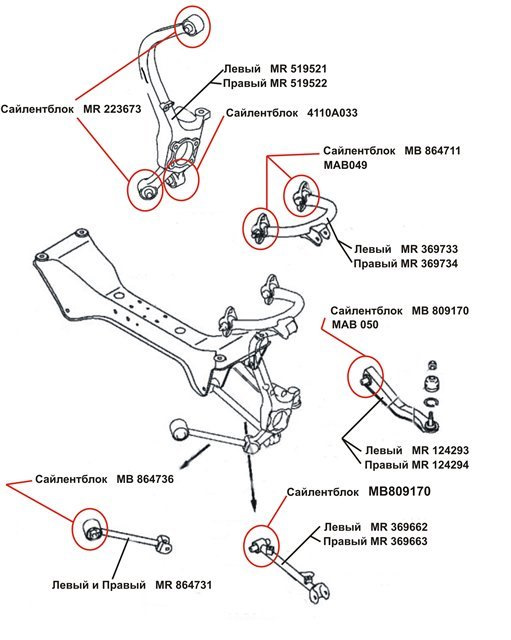 Левый MR 519521
Правый MR 519522

Сайлентблок MR 223673

Сайлентблок 4110A033

Сайлентблок MB 864711
MAB049

Левый MR 369733
Правый MR 369734

Сайлентблок MB 809170
MAB 050

Левый MR 124293
Правый MR 124294

Сайлентблок MB 864736

Сайлентблок MB809170

Левый MR 369662
Правый MR 369663

Левый и Правый MR 864731