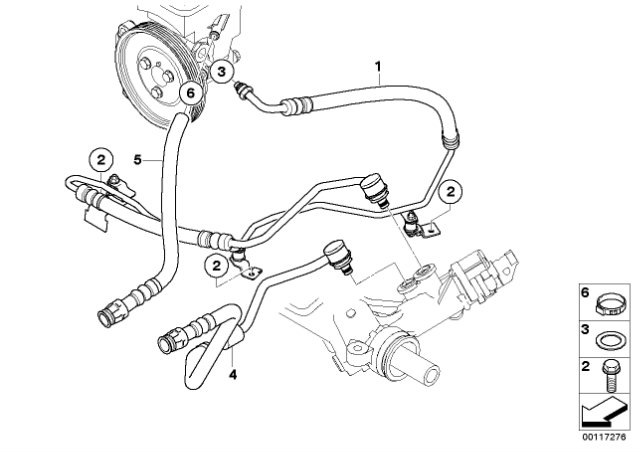 3
1
6
2
5
2
2
4
6
3
2
00117276