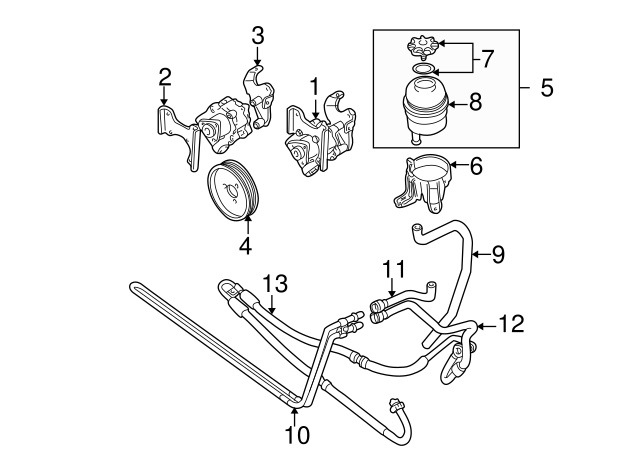 3
2
1
7
5
8
6
4
9
11
13
12
10