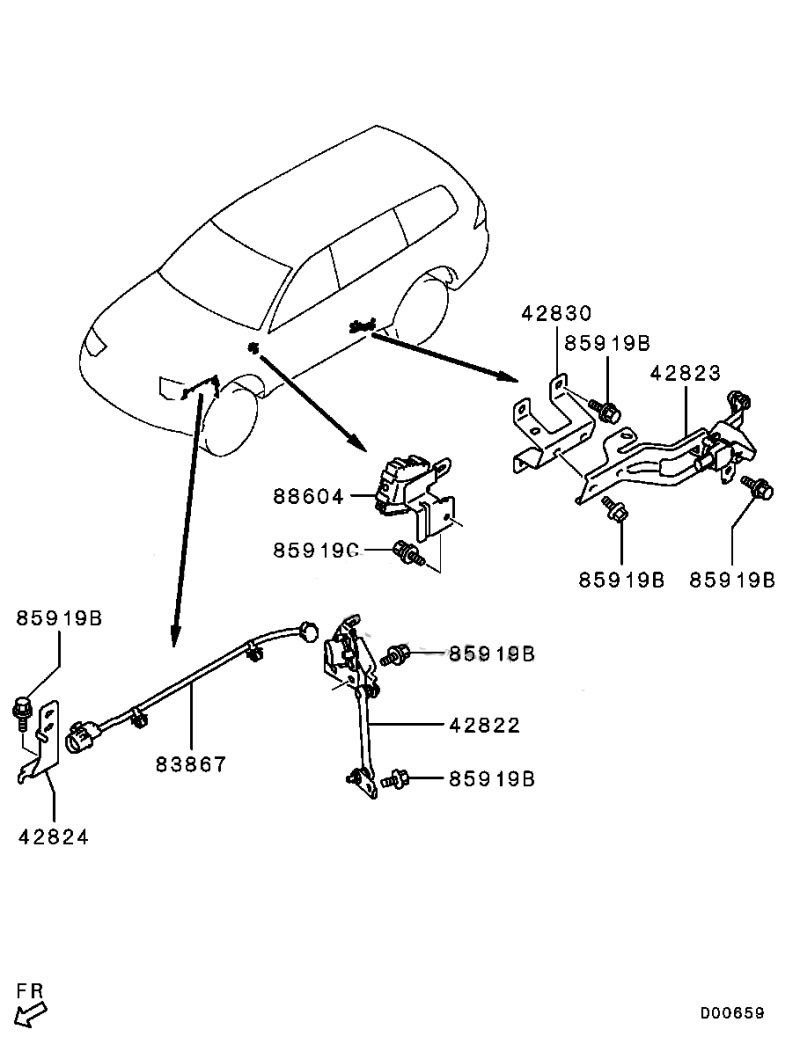 42830
85919B
42823
88604
85919C
85919B
85919B
85919B
85919B
42822
83867
85919B
42824
FR
D00659