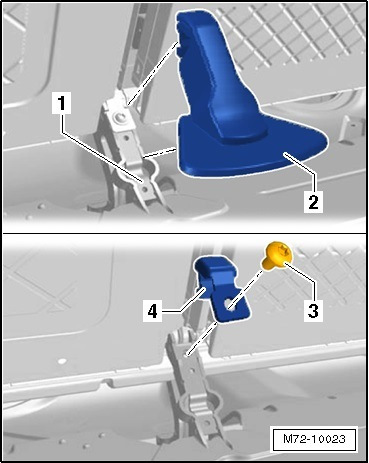 1
2
4
3
M72-10023