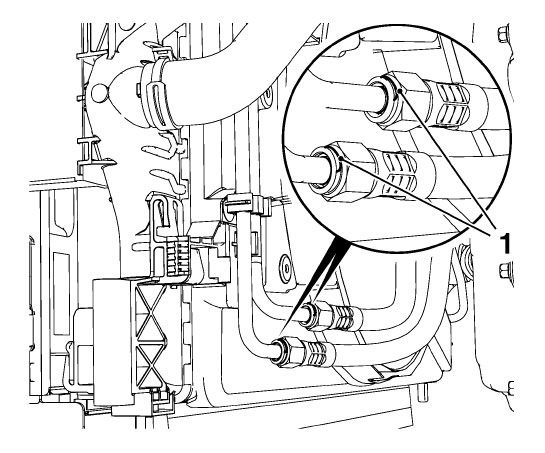 1