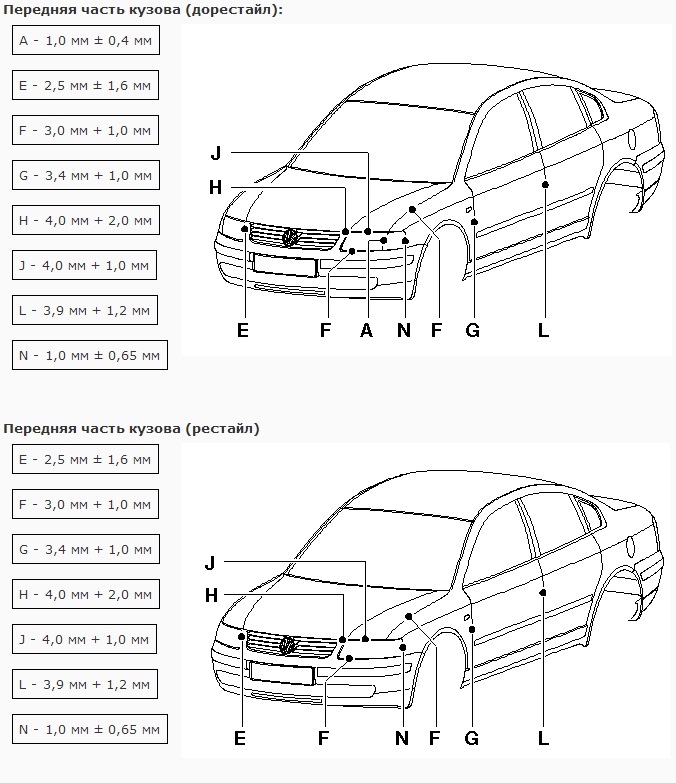 Передняя часть кузова (дорестайл):

A - 1,0 мм ± 0,4 мм

E - 2,5 мм ± 1,6 мм

F - 3,0 мм + 1,0 мм

G - 3,4 мм + 1,0 мм

H - 4,0 мм + 2,0 мм

J - 4,0 мм + 1,0 мм

L - 3,9 мм + 1,2 мм

N - 1,0 мм ± 0,65 мм

J
H
E F A N F G L

Передняя часть кузова (рестайл)

E - 2,5 мм ± 1,6 мм

F - 3,0 мм + 1,0 мм

G - 3,4 мм + 1,0 мм

H - 4,0 мм + 2,0 мм

J - 4,0 мм + 1,0 мм

L - 3,9 мм + 1,2 мм

N - 1,0 мм ± 0,65 мм

J
H
E F N F G L