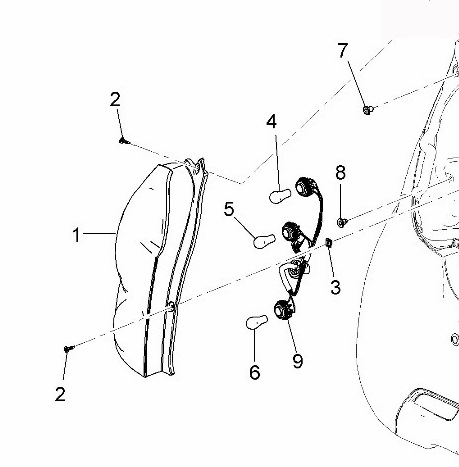 7
2
4
8
5
1
3
9
6
2