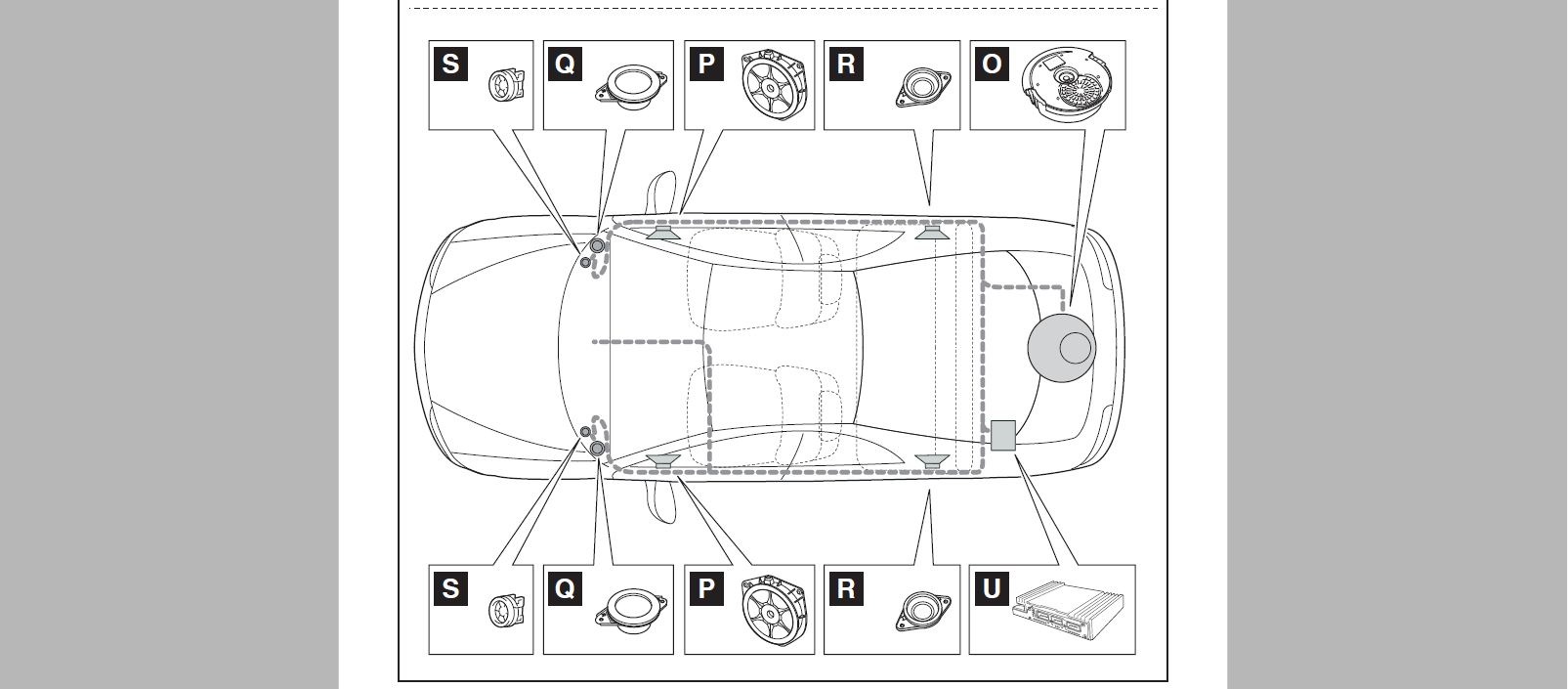 S Q P R O

S Q P R U