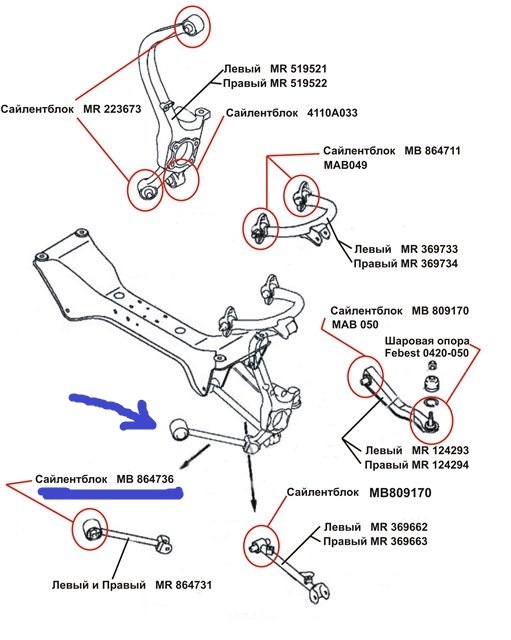 Левый MR 519521
Правый MR 519522

Сайлентблок MR 223673

Сайлентблок 4110A033

Сайлентблок MB 864711
MAB049

Левый MR 369733
Правый MR 369734

Сайлентблок MB 809170
MAB 050

Шаровая опора
Febest 0420-050

Левый MR 124293
Правый MR 124294

Сайлентблок MB 864736

Сайлентблок MB809170

Левый MR 369662
Правый MR 369663

Левый и Правый MR 864731