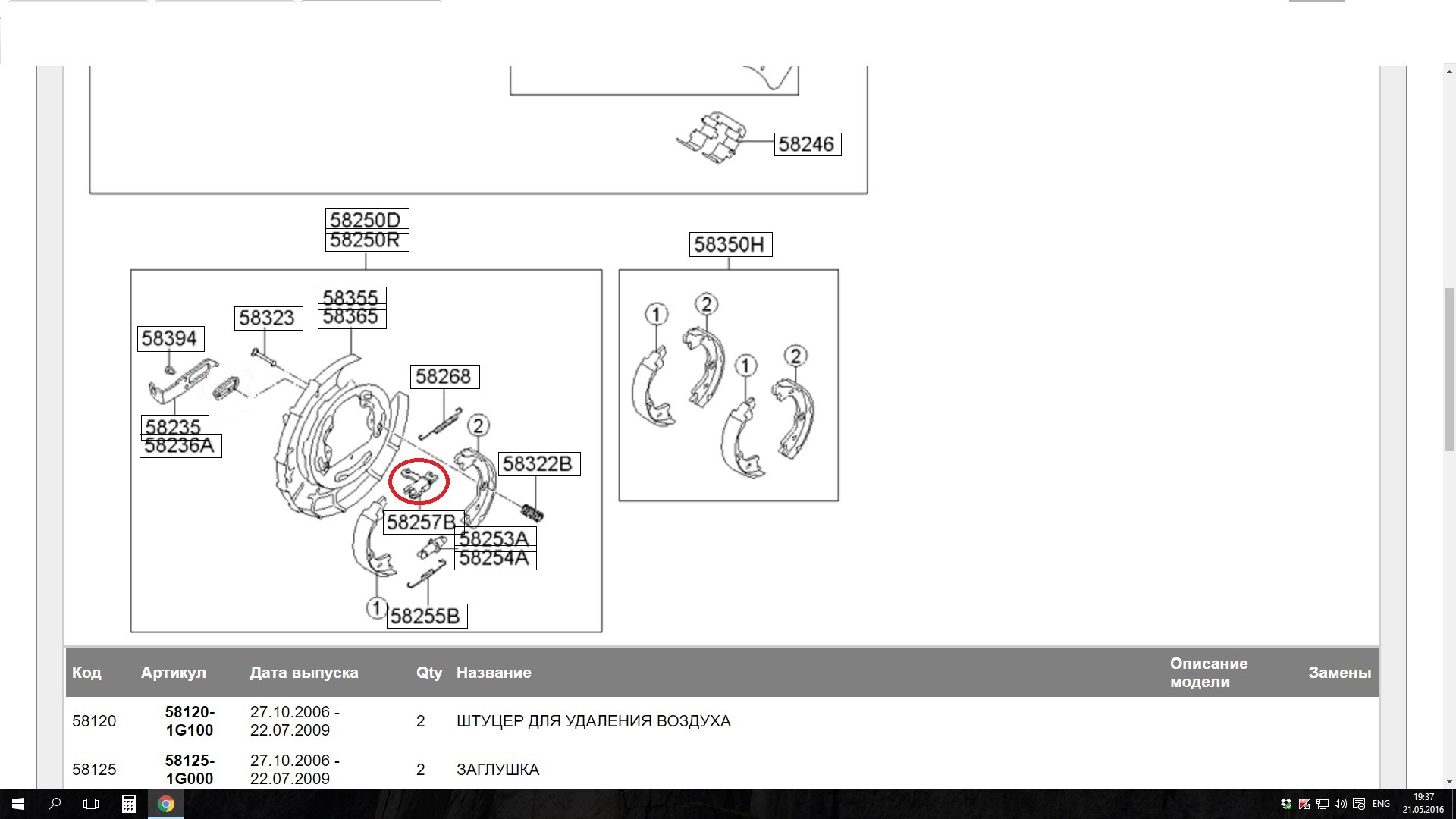 58246

58250D
58250R

58350H

58355
58365
58323
58394
58268
58235
58236A
2
58322B
58257B
58253A
58254A
1
58255B

1
2
1
2

| Код | Артикул | Дата выпуска | Qty | Название | Описание модели | Замены |
|---|---|---|---|---|---|---|
| 58120 | 58120-1G100 | 27.10.2006 - 22.07.2009 | 2 | ШТУЦЕР ДЛЯ УДАЛЕНИЯ ВОЗДУХА | | |
| 58125 | 58125-1G000 | 27.10.2006 - 22.07.2009 | 2 | ЗАГЛУШКА | | |

ENG 19:37 21.05.2016