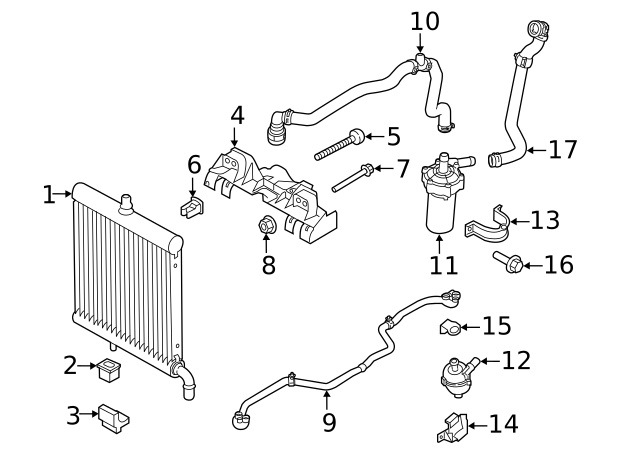 10
4
5
17
6
7
1
13
8
11
16
15
2
12
3
9
14