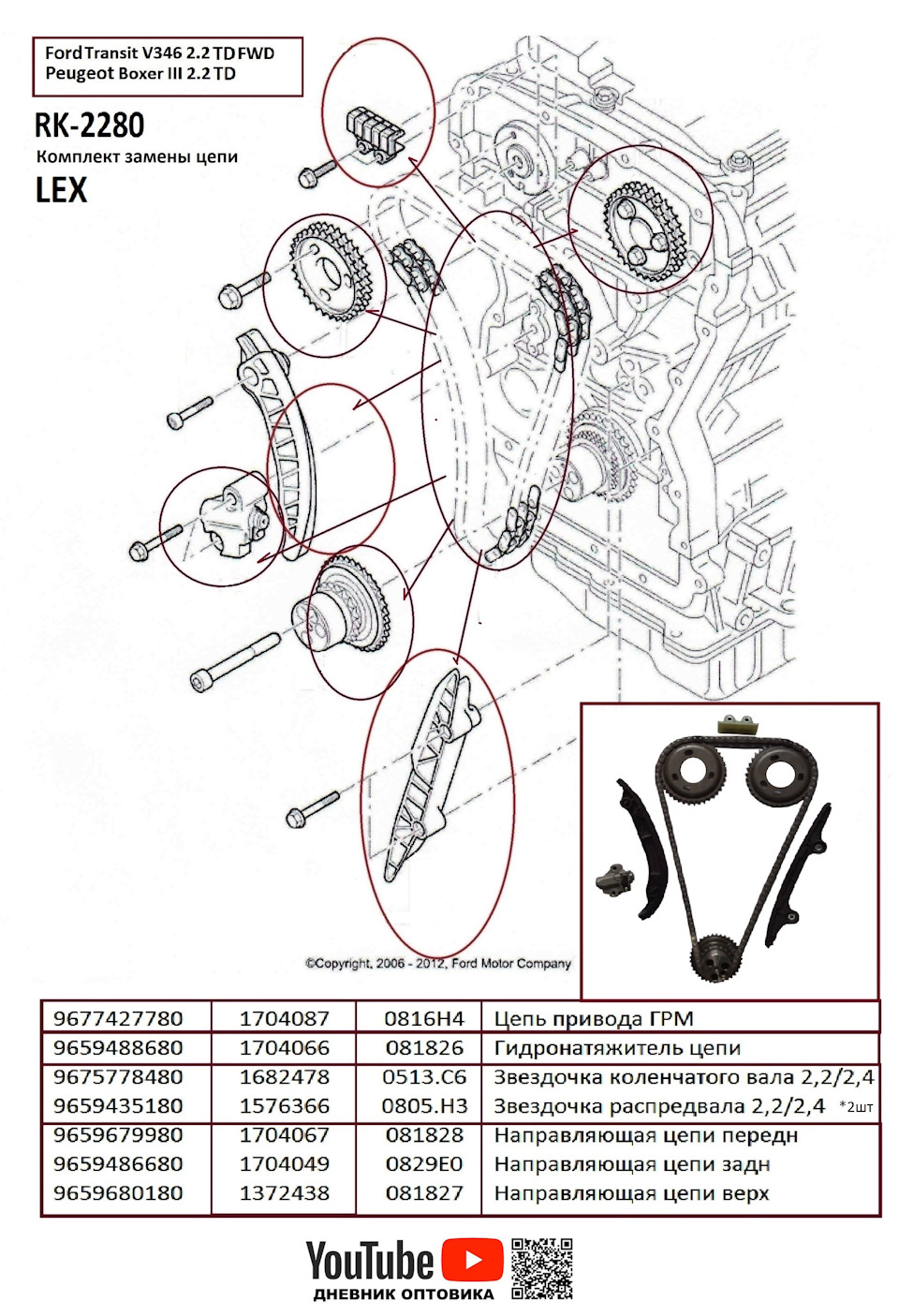 Ford Transit V346 2.2 TD FWD
Peugeot Boxer III 2.2 TD

RK-2280
Комплект замены цепи
LEX

©Copyright, 2006 - 2012, Ford Motor Company

| 9677427780 | 1704087 | 0816H4 | Цепь привода ГРМ |
|---|---|---|---|
| 9659488680 | 1704066 | 081826 | Гидронатяжитель цепи |
| 9675778480 | 1682478 | 0513.C6 | Звездочка коленчатого вала 2,2/2,4 |
| 9659435180 | 1576366 | 0805.H3 | Звездочка распредвала 2,2/2,4 *2шт |
| 9659679980 | 1704067 | 081828 | Направляющая цепи передн |
| 9659486680 | 1704049 | 0829E0 | Направляющая цепи задн |
| 9659680180 | 1372438 | 081827 | Направляющая цепи верх |

YouTube
ДНЕВНИК ОПТОВИКА