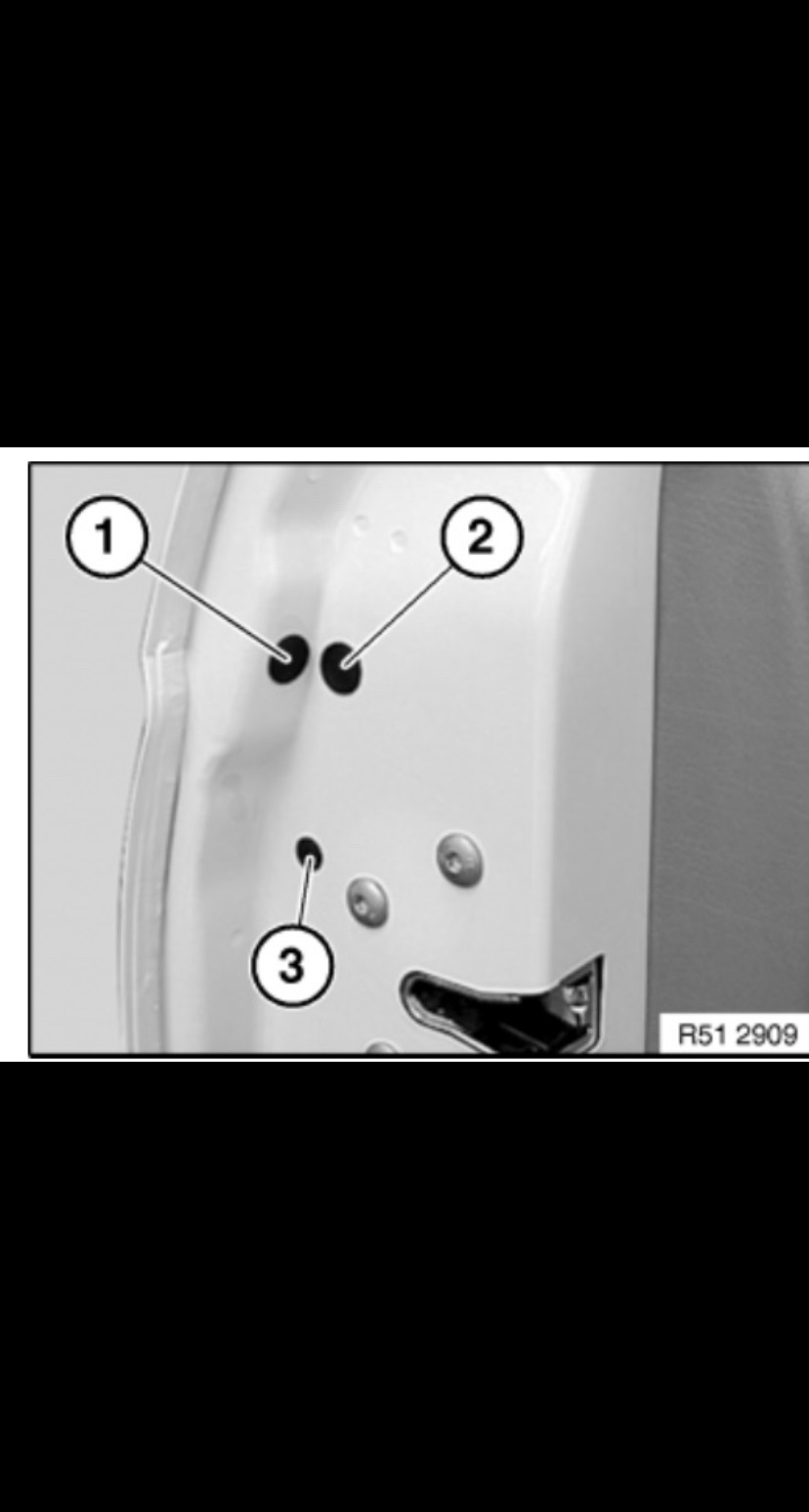 1
2
3
R51 2909