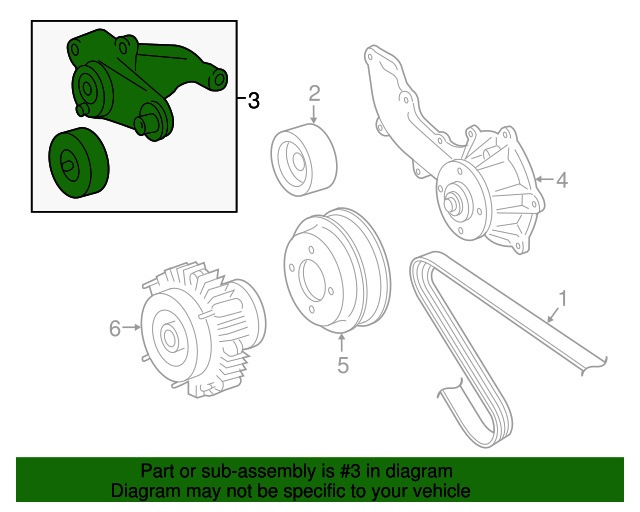 3
2
4
1
6
5

Part or sub-assembly is #3 in diagram
Diagram may not be specific to your vehicle