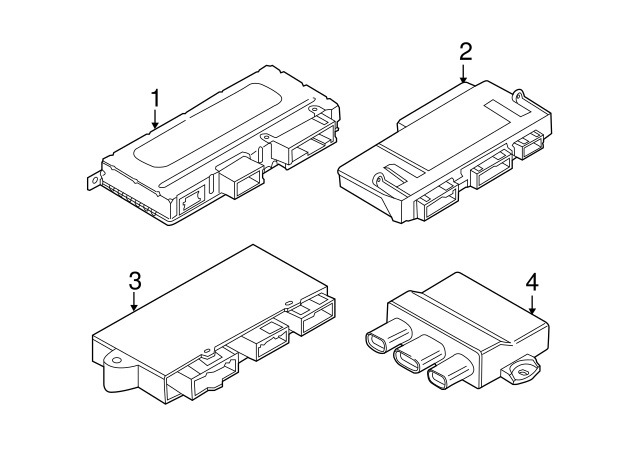 1
2
3
4